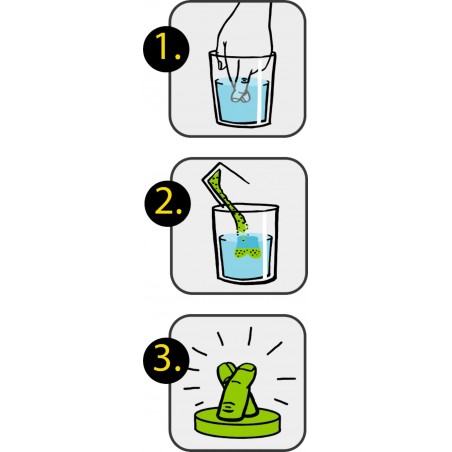 1.

2.

3.