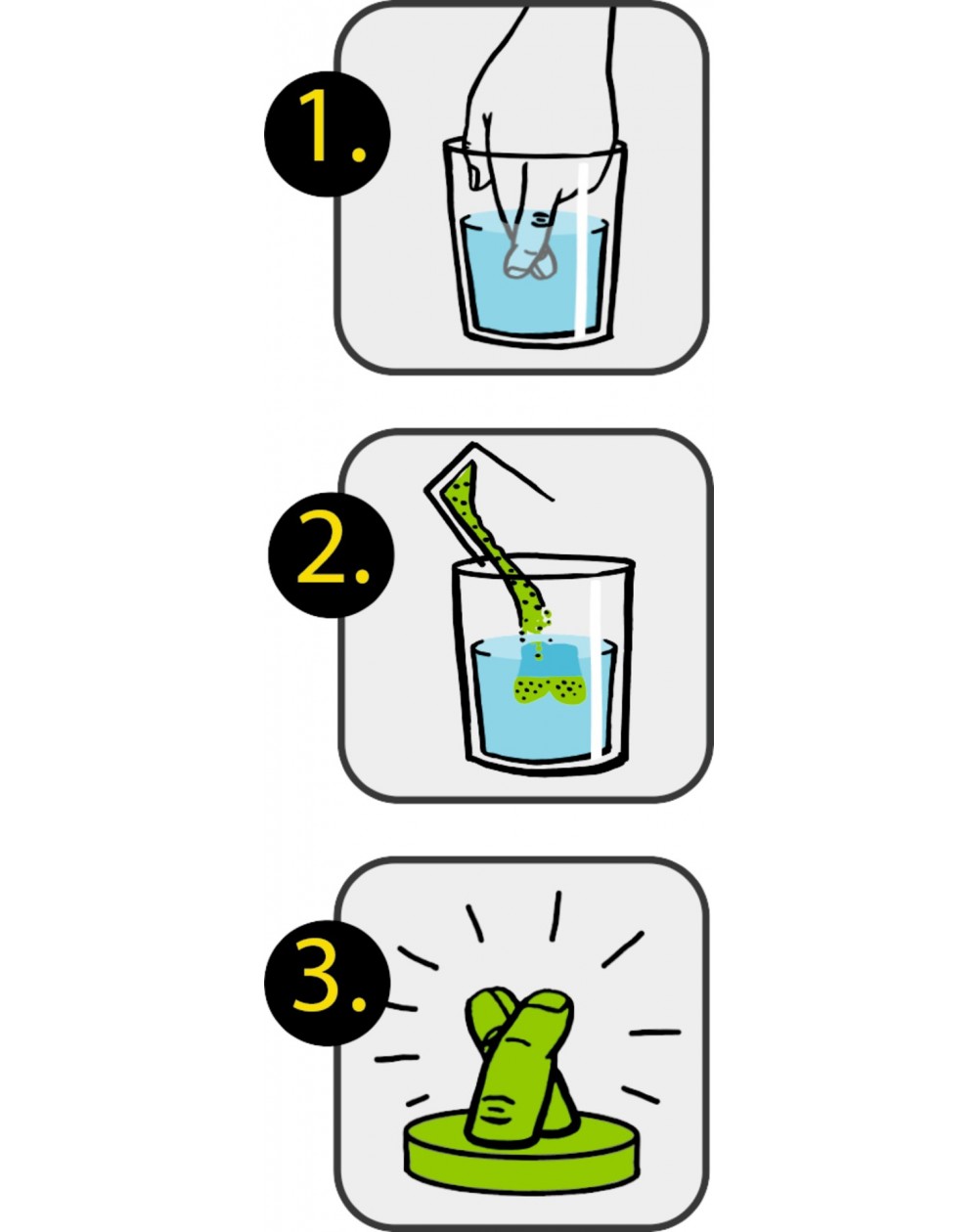 1.

2.

3.