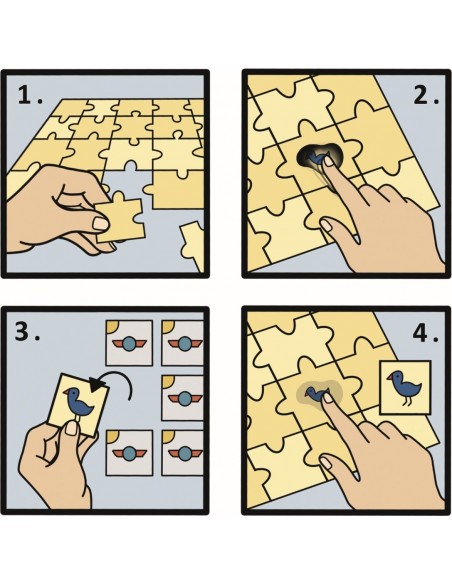 1.

2.

3.

4.