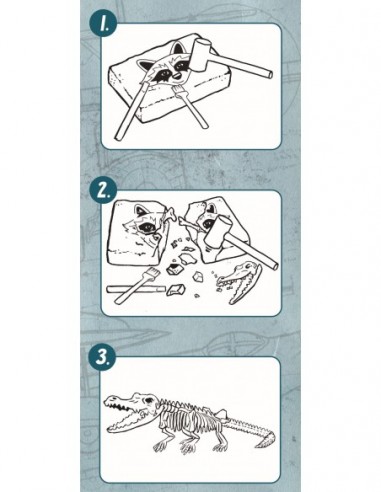 1.

2.

3.