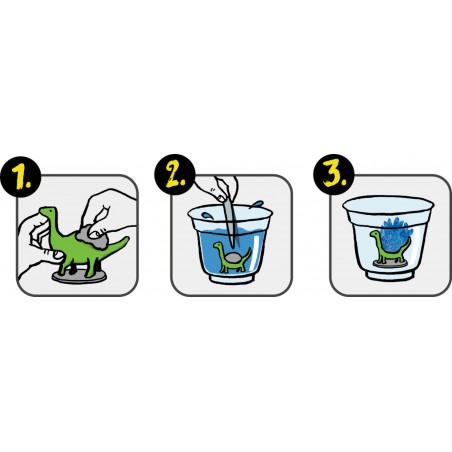 1.

2.

3.