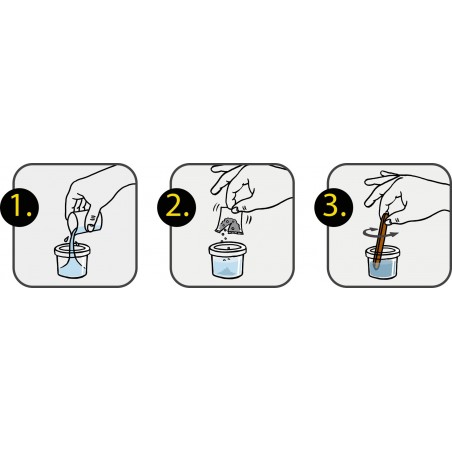 1.

2.

3.